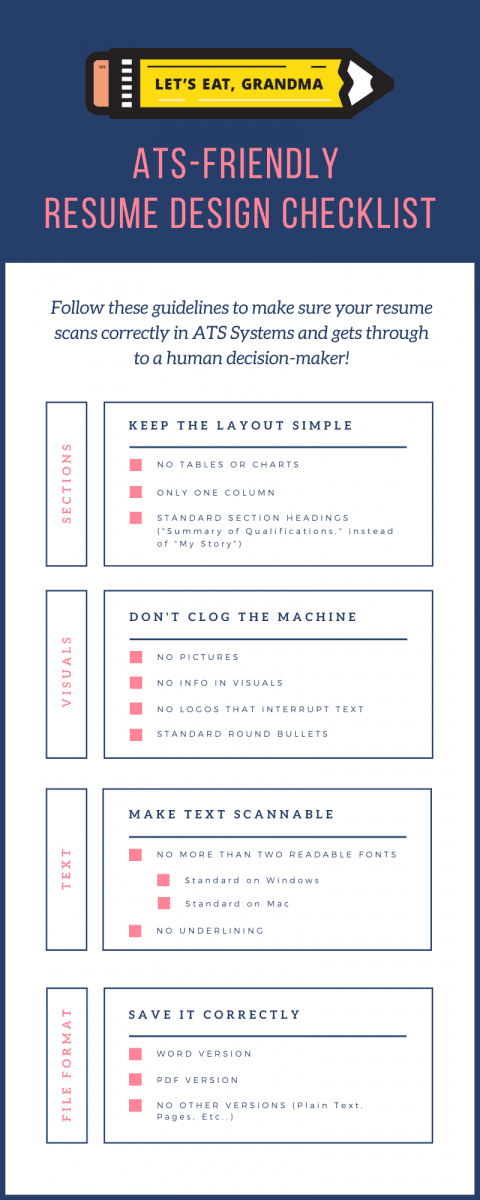 LET'S EAT, GRANDMA

ATS-FRIENDLY
RESUME DESIGN CHECKLIST

Follow these guidelines to make sure your resume scans correctly in ATS Systems and gets through to a human decision-maker!

SECTIONS

KEEP THE LAYOUT SIMPLE

NO TABLES OR CHARTS

ONLY ONE COLUMN

STANDARD SECTION HEADINGS ("Summary of Qualifications," instead of "My Story")

VISUALS

DON'T CLOG THE MACHINE

NO PICTURES

NO INFO IN VISUALS

NO LOGOS THAT INTERRUPT TEXT

STANDARD ROUND BULLETS

TEXT

MAKE TEXT SCANNABLE

NO MORE THAN TWO READABLE FONTS

Standard on Windows

Standard on Mac

NO UNDERLINING

FILE FORMAT

SAVE IT CORRECTLY

WORD VERSION

PDF VERSION

NO OTHER VERSIONS (Plain Text, Pages, Etc..)